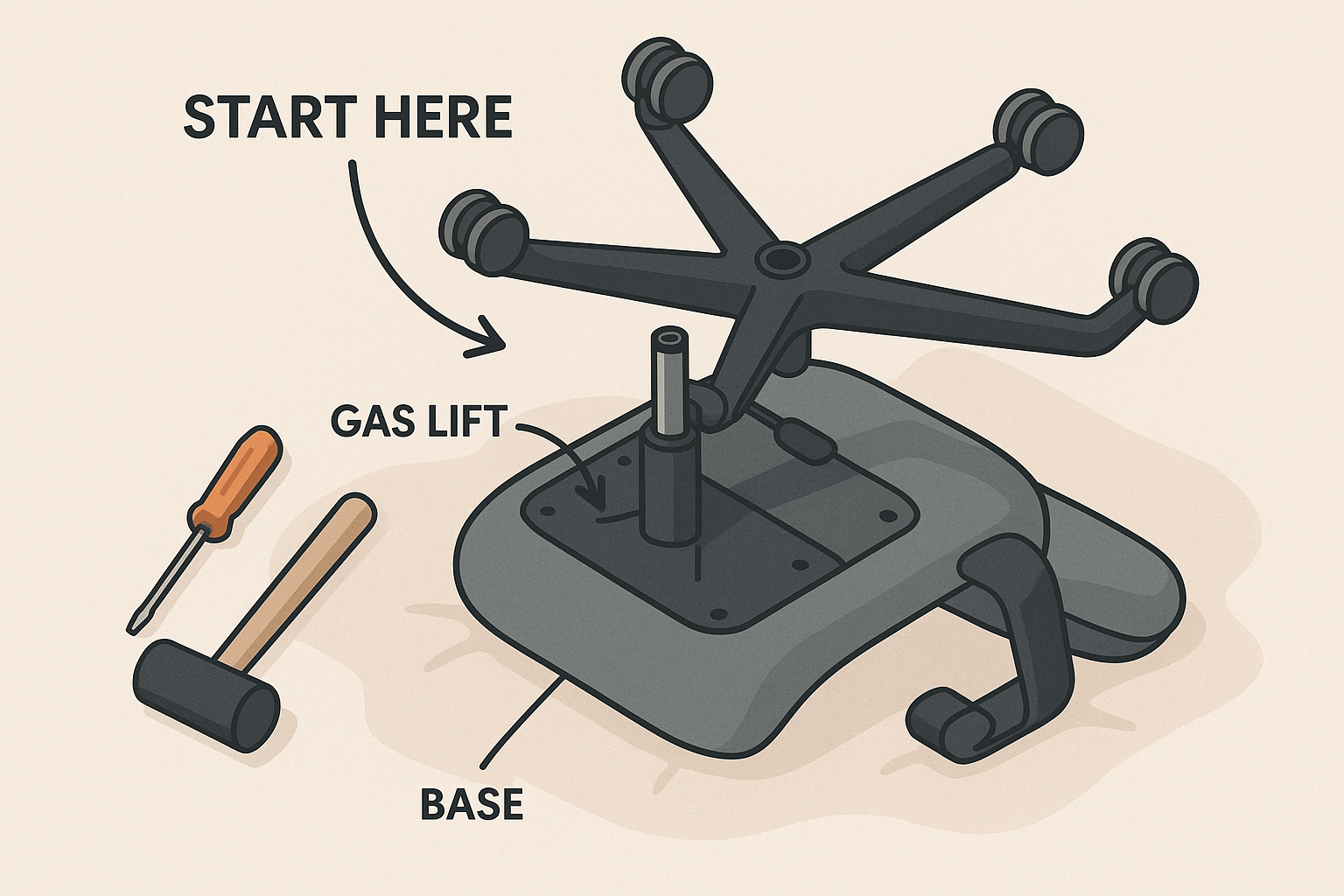 START HERE

GAS LIFT

BASE