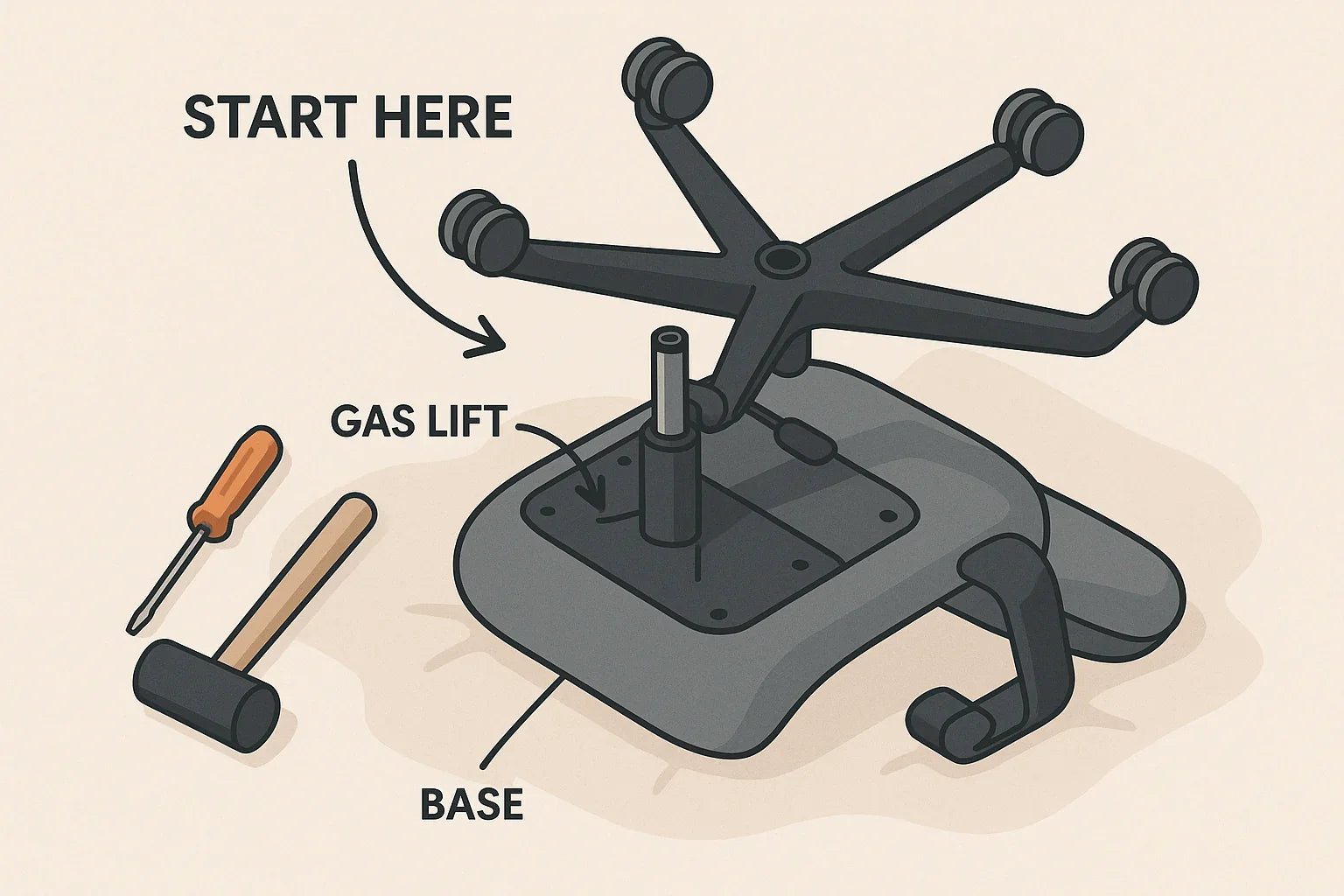 START HERE

GAS LIFT

BASE