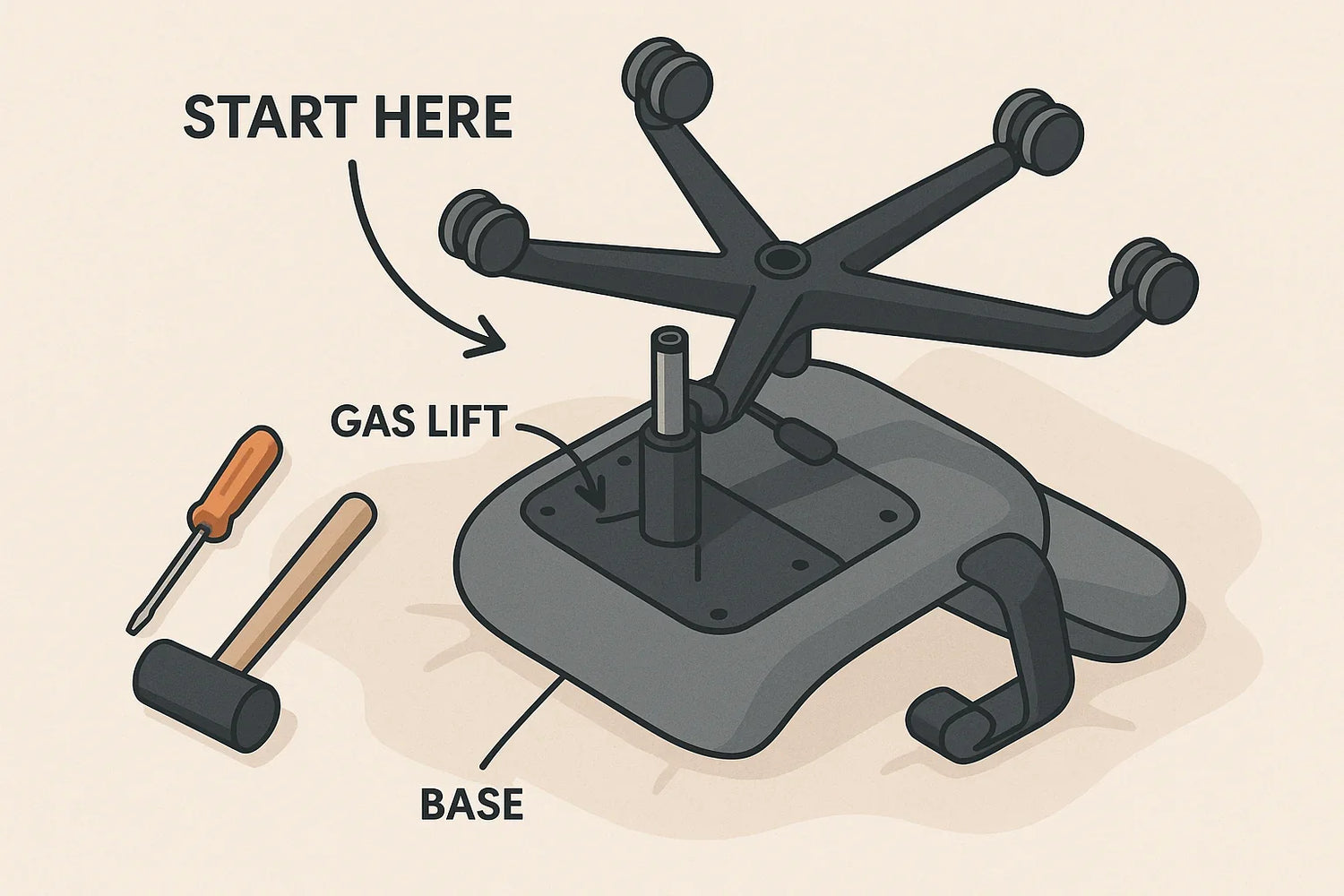 START HERE

GAS LIFT

BASE